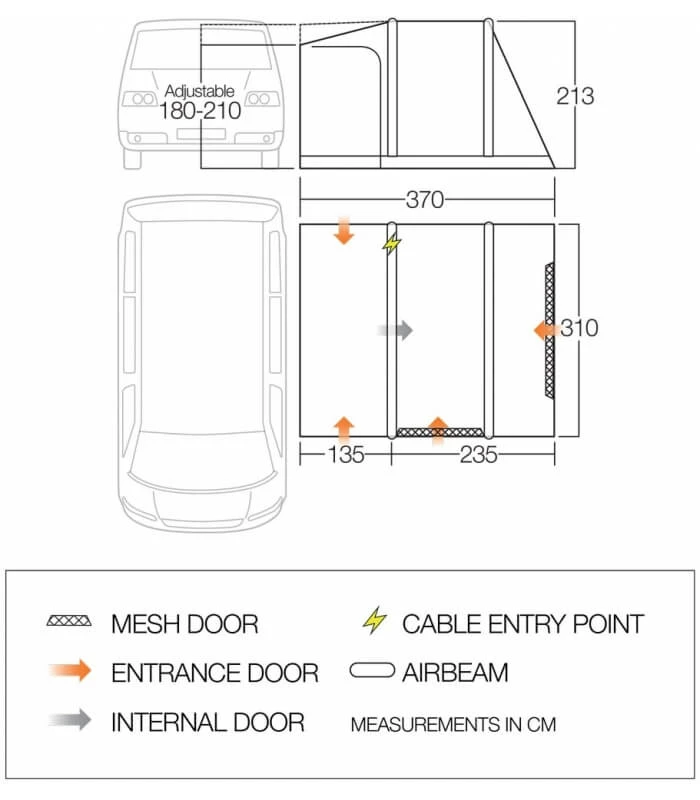 Adjustable
180-210

213

370

310

135

235

MESH DOOR

CABLE ENTRY POINT

ENTRANCE DOOR

AIRBEAM

INTERNAL DOOR

MEASUREMENTS IN CM