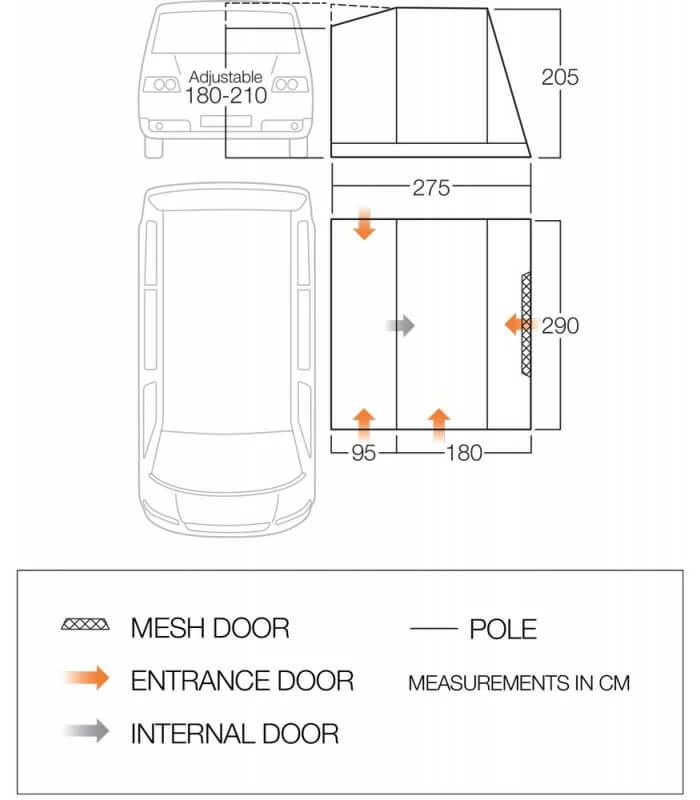 Adjustable
180-210

205

275

290

95

180

MESH DOOR

ENTRANCE DOOR

INTERNAL DOOR

POLE

MEASUREMENTS IN CM