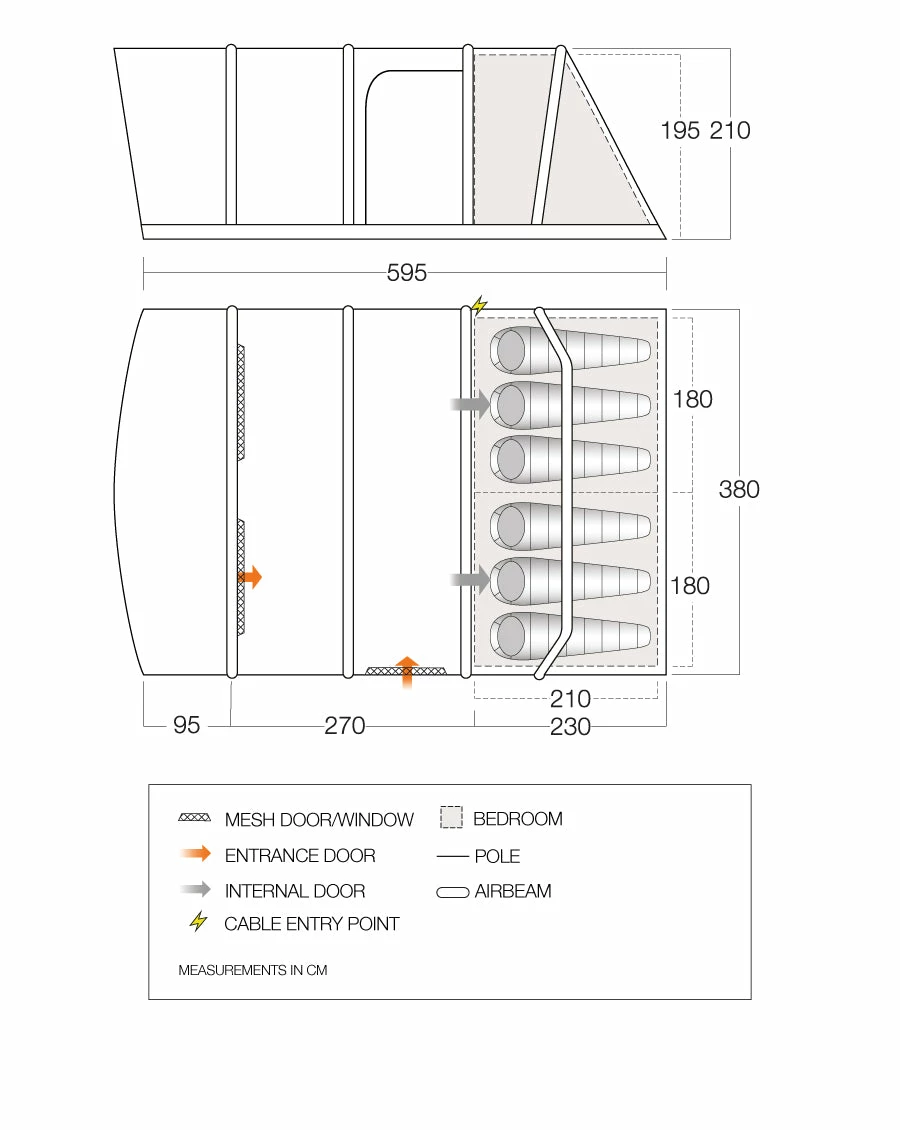 195 210

595

180

380

180

210

95 270 230

MESH DOOR/WINDOW
ENTRANCE DOOR
INTERNAL DOOR
CABLE ENTRY POINT

BEDROOM
POLE
AIRBEAM

MEASUREMENTS IN CM