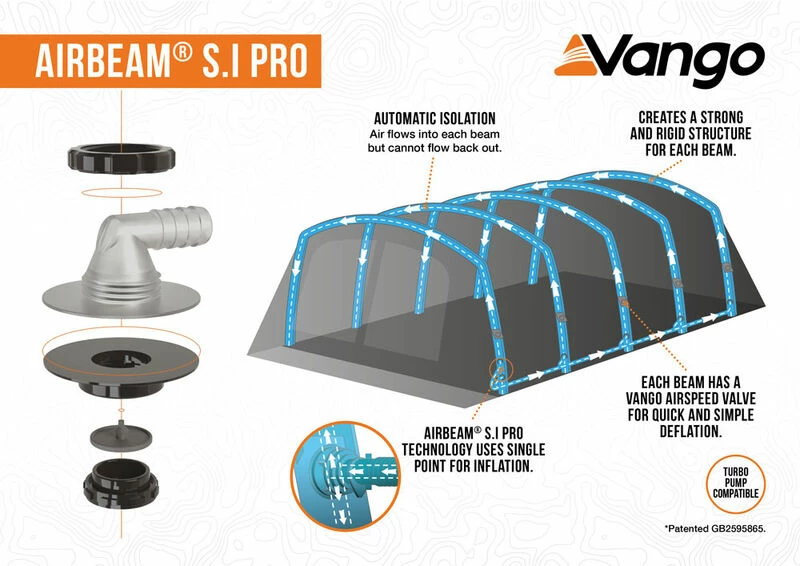 AIRBEAM® S.I PRO

Vango

AUTOMATIC ISOLATION
Air flows into each beam but cannot flow back out.

CREATES A STRONG AND RIGID STRUCTURE FOR EACH BEAM.

EACH BEAM HAS A VANGO AIRSPEED VALVE FOR QUICK AND SIMPLE DEFLATION.

AIRBEAM® S.I PRO TECHNOLOGY USES SINGLE POINT FOR INFLATION.

TURBO PUMP COMPATIBLE

*Patented GB2595865.